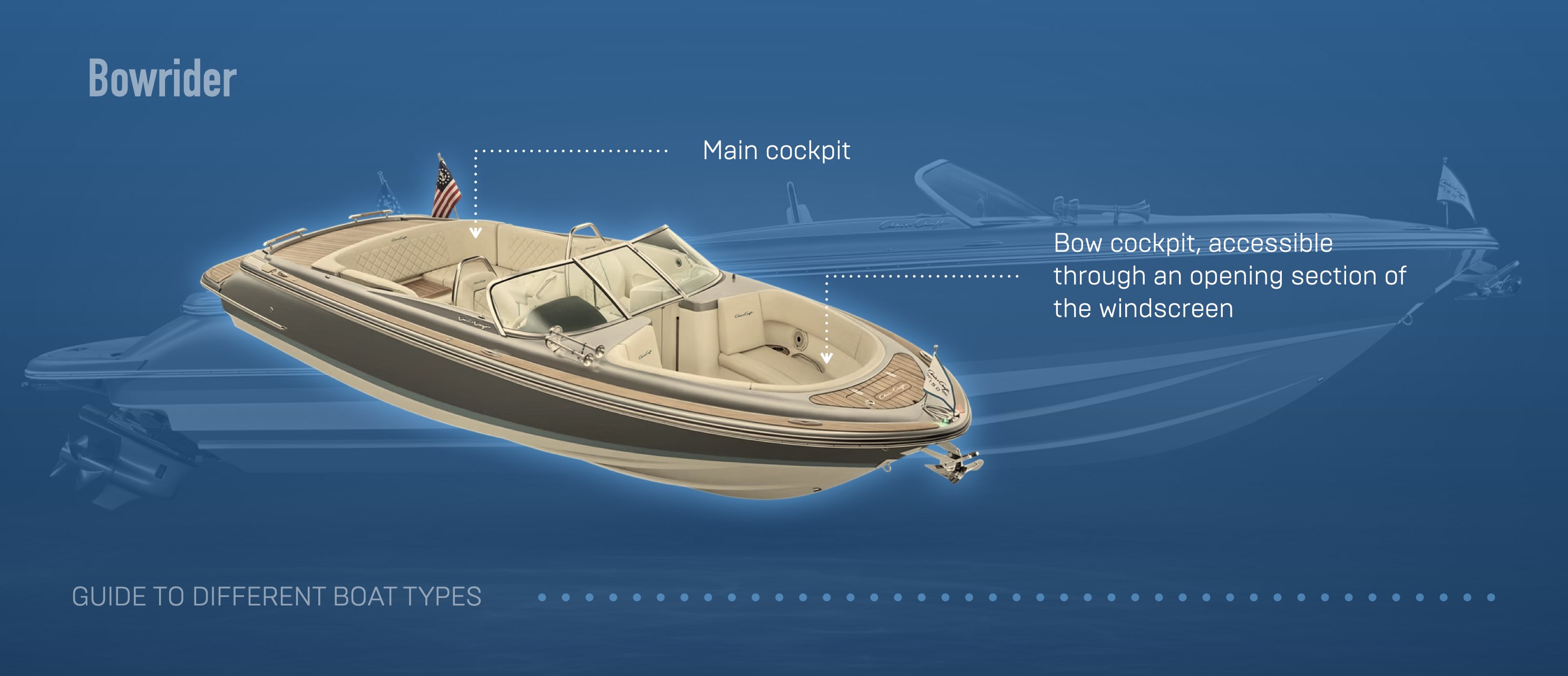 Bowrider

Main cockpit

Bow cockpit, accessible through an opening section of the windscreen

GUIDE TO DIFFERENT BOAT TYPES